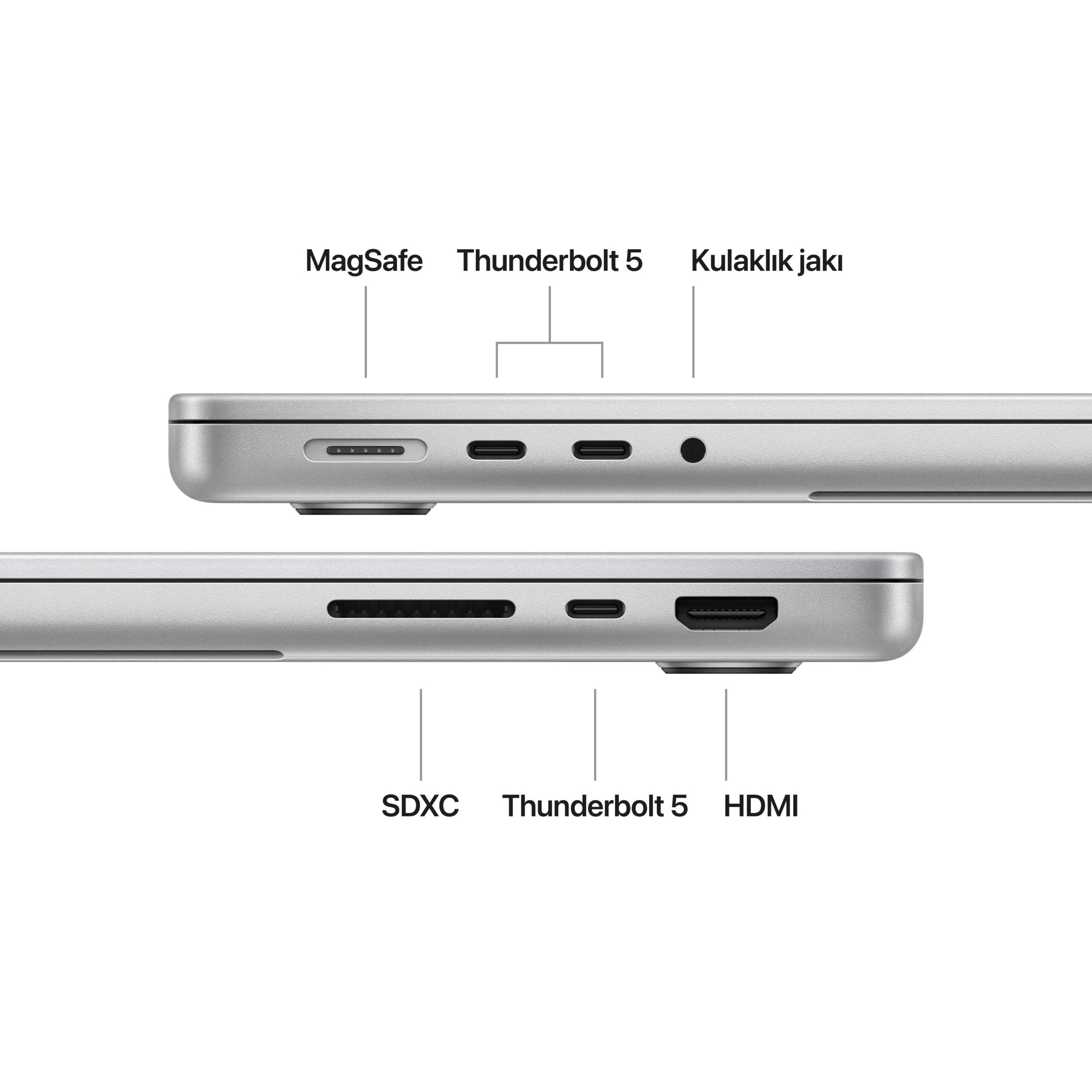 MagSafe Thunderbolt 5 Kulaklık jakı

SDXC Thunderbolt 5 HDMI